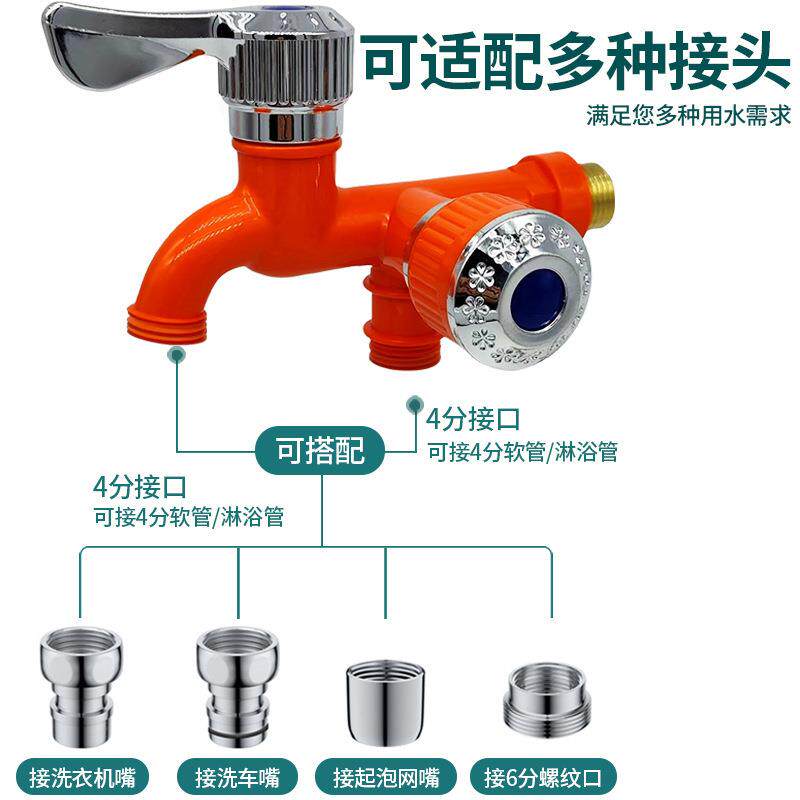 可适配多种接头
满足您多种用水需求

4分接口
可接4分软管/淋浴管

可搭配

4分接口
可接4分软管/淋浴管

接洗衣机嘴

接洗车嘴

接起泡网嘴

接6分螺纹口