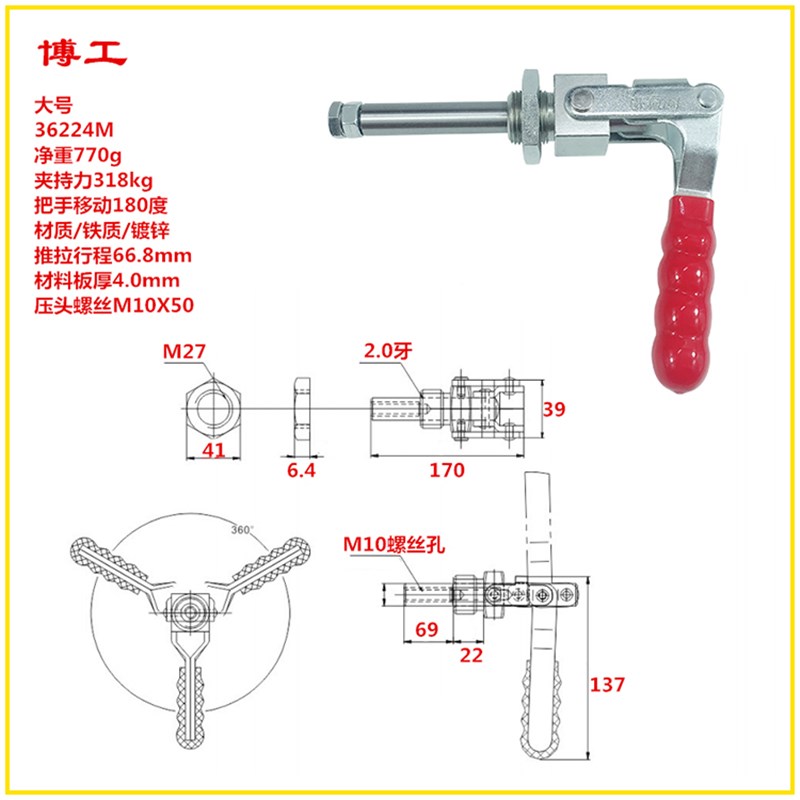 博工

大号
36224M
净重770g
夹持力318kg
把手移动180度
材质/铁质/镀锌
推拉行程66.8mm
材料板厚4.0mm
压头螺丝M10X50

M27
41
6.4
2.0牙
39
170
360°
M10螺丝孔
69
22
137