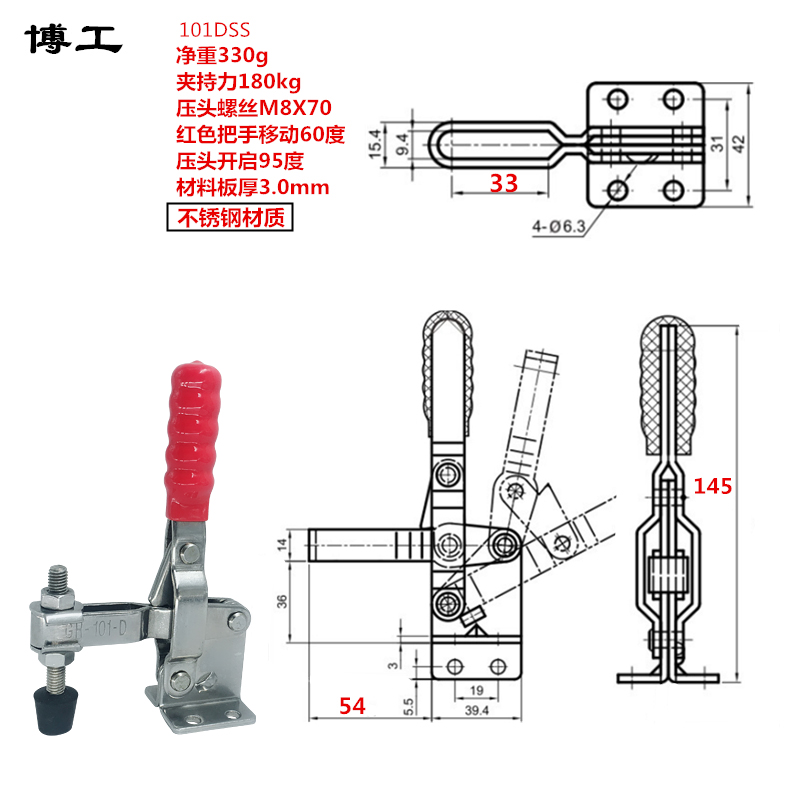 博工

101DSS
净重330g
夹持力180kg
压头螺丝M8X70
红色把手移动60度
压头开启95度
材料板厚3.0mm
不锈钢材质

15.4
9.4
33
31
42
4-Ø6.3

GH-101-D

14
36
3
5.5
54
19
39.4
145