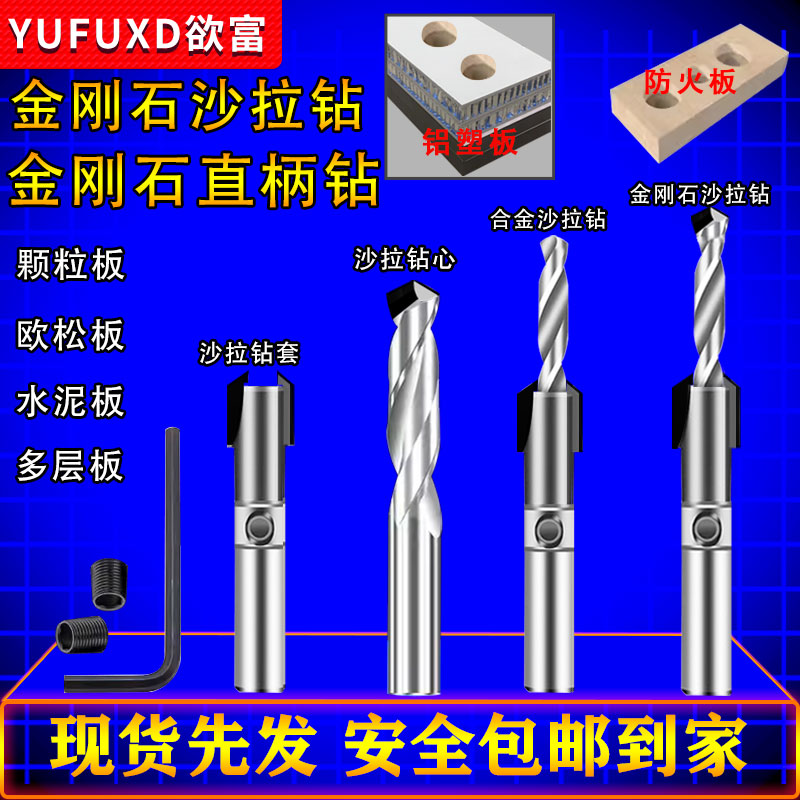 YUFUXD欲富

金刚石沙拉钻
金刚石直柄钻

铝塑板

防火板

颗粒板
欧松板
水泥板
多层板

沙拉钻套

沙拉钻心

合金沙拉钻

金刚石沙拉钻

现货先发 安全包邮到家