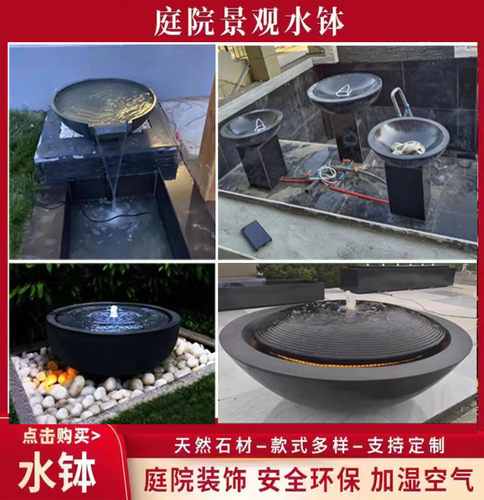 庭院景观水钵

点击购买>
水钵

天然石材-款式多样-支持定制
庭院装饰 安全环保 加湿空气