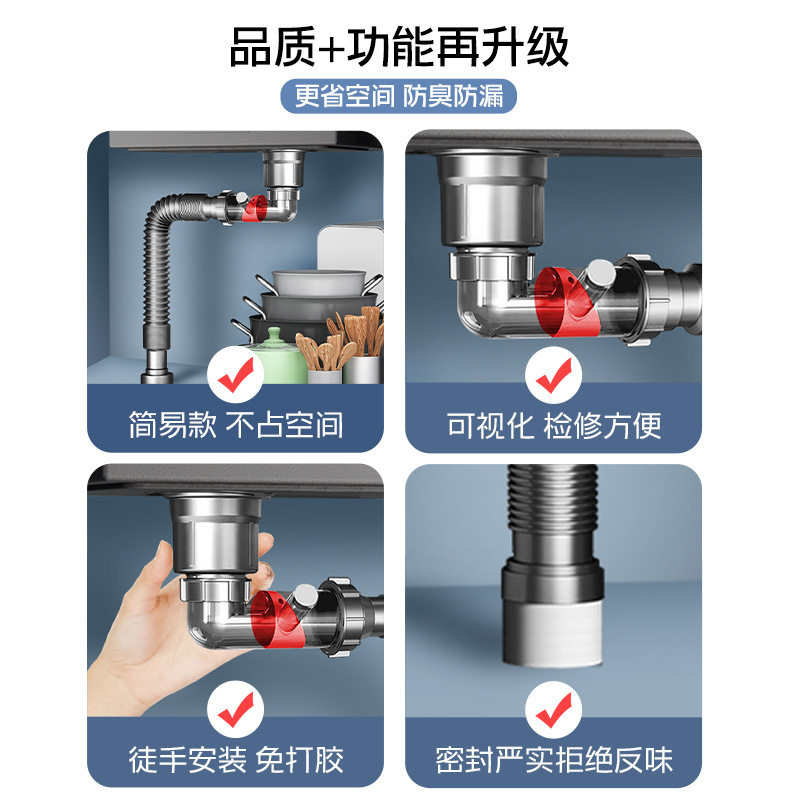 品质+功能再升级

更省空间 防臭防漏

简易款 不占空间

可视化 检修方便

徒手安装 免打胶

密封严实拒绝反味