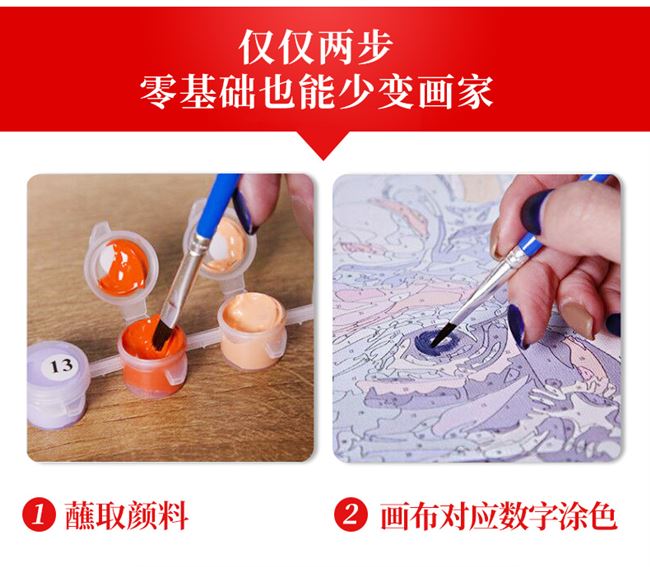 仅仅两步
零基础也能少变画家

13

1 蘸取颜料

2 画布对应数字涂色