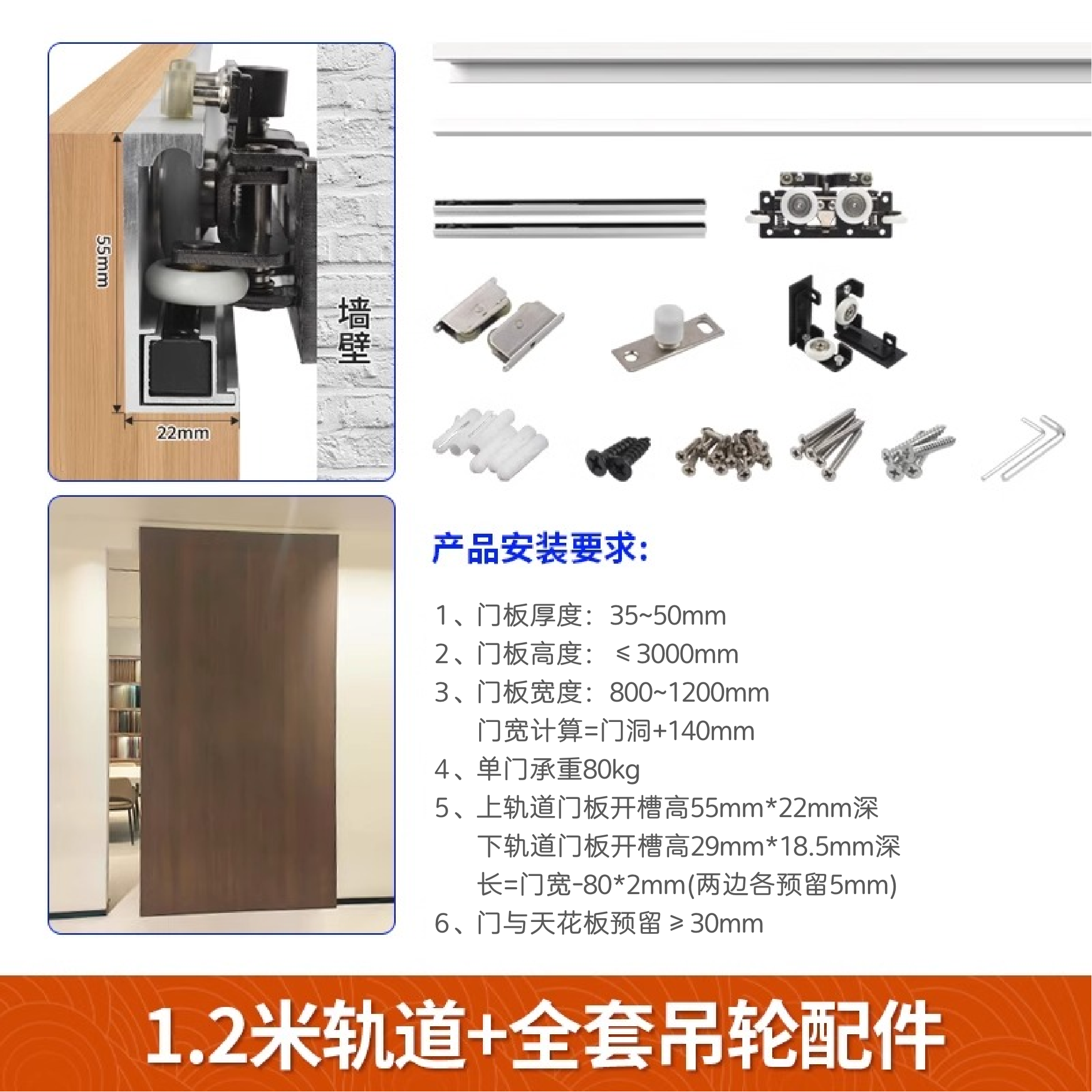 55mm

22mm

墙壁

产品安装要求：

1、门板厚度：35~50mm
2、门板高度：≤3000mm
3、门板宽度：800~1200mm
门宽计算=门洞+140mm
4、单门承重80kg
5、上轨道门板开槽高55mm*22mm深
下轨道门板开槽高29mm*18.5mm深
长=门宽-80*2mm(两边各预留5mm)
6、门与天花板预留≥30mm

1.2米轨道+全套吊轮配件