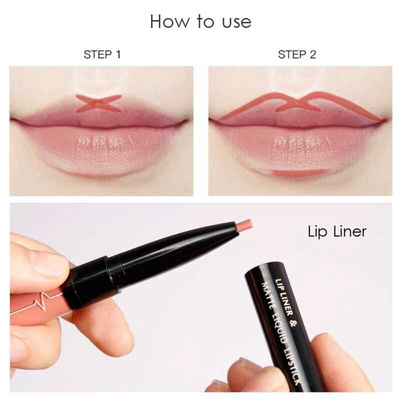 How to use

STEP 1

STEP 2

Lip Liner

LIP LINER &
MATTE LIQUID LIPSTICK