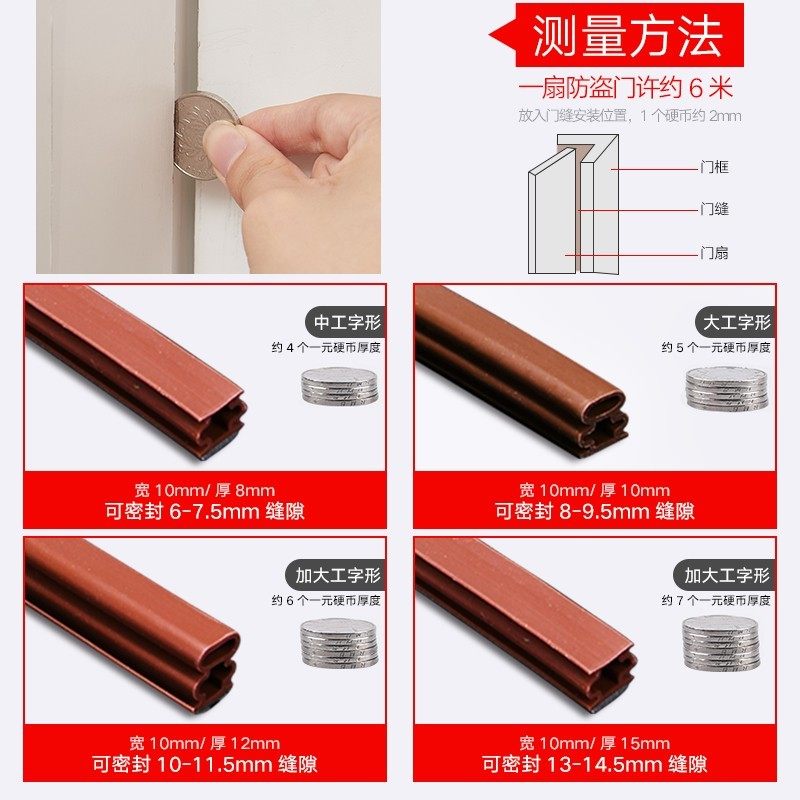 测量方法

一扇防盗门许约 6 米

放入门缝安装位置，1 个硬币约 2mm

门框

门缝

门扇

中工字形

约 4 个一元硬币厚度

宽 10mm/ 厚 8mm
可密封 6-7.5mm 缝隙

大工字形

约 5 个一元硬币厚度

宽 10mm/ 厚 10mm
可密封 8-9.5mm 缝隙

加大工字形

约 6 个一元硬币厚度

宽 10mm/ 厚 12mm
可密封 10-11.5mm 缝隙

加大工字形

约 7 个一元硬币厚度

宽 10mm/ 厚 15mm
可密封 13-14.5mm 缝隙