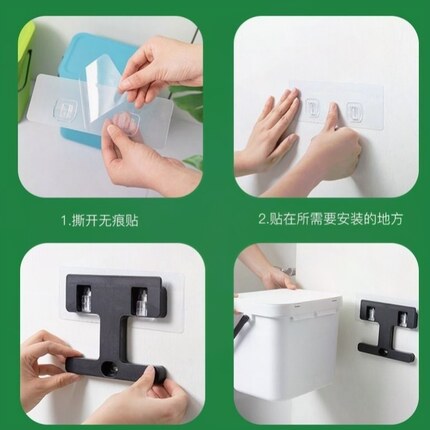 1.撕开无痕贴

2.贴在所需要安装的地方