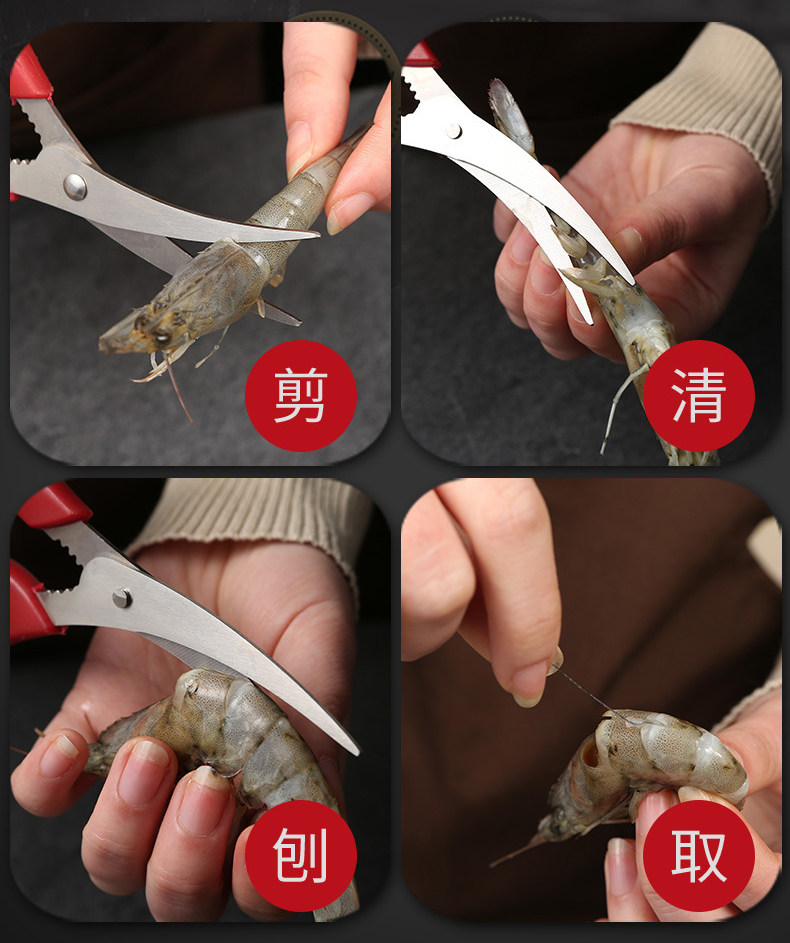 剪

清

刨

取