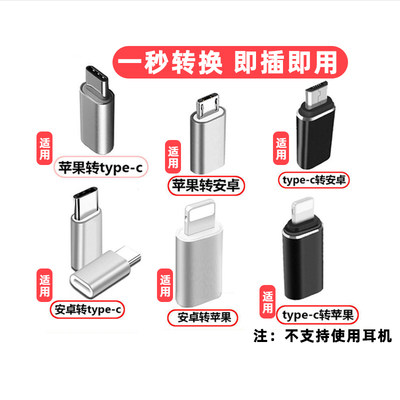 一秒转换 即插即用

适用
苹果转type-c

适用
苹果转安卓

适用
type-c转安卓

适用
安卓转type-c

适用
安卓转苹果

适用
type-c转苹果

注：不支持使用耳机