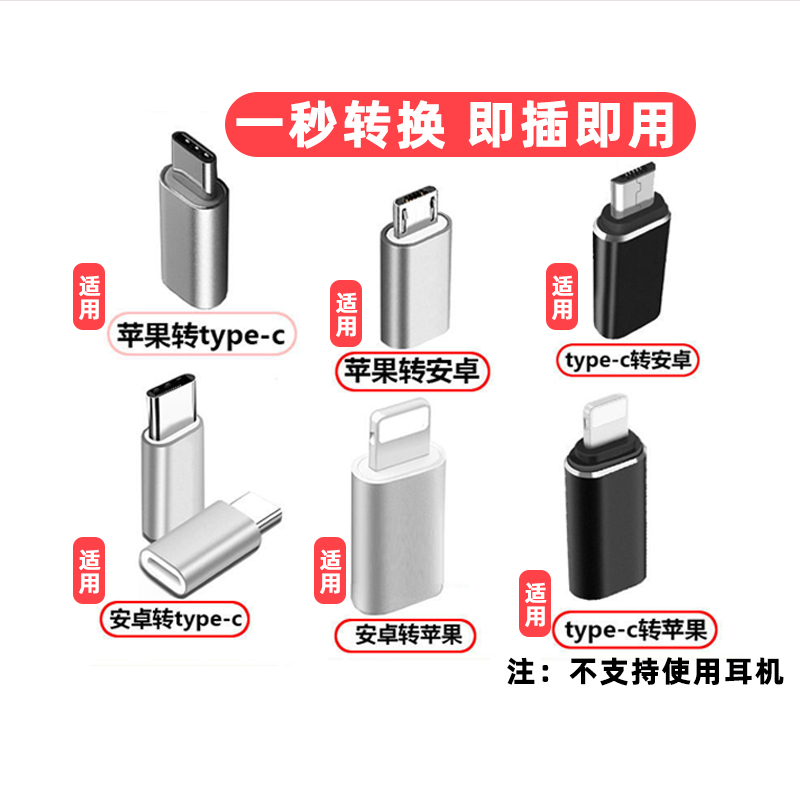 一秒转换 即插即用

适用
苹果转type-c

适用
苹果转安卓

适用
type-c转安卓

适用
安卓转type-c

适用
安卓转苹果

适用
type-c转苹果

注：不支持使用耳机