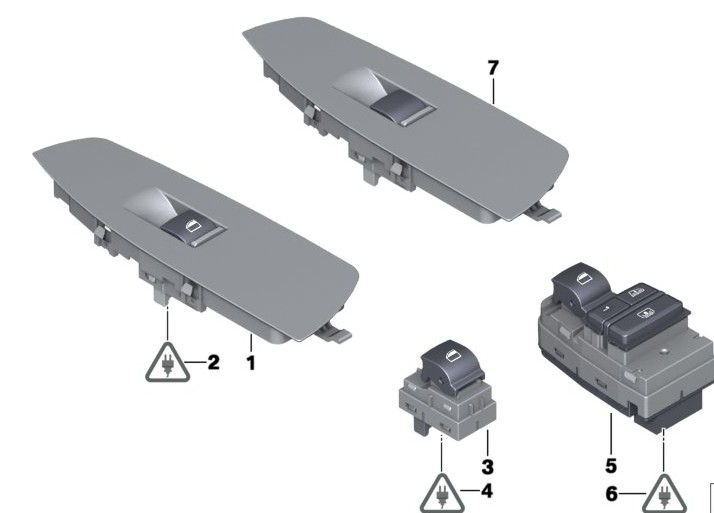 7

2 1

3

4

5

6