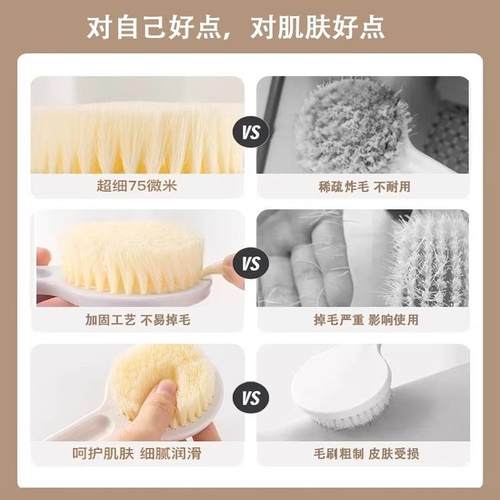 对自己好点，对肌肤好点

超细75微米

VS

稀疏炸毛 不耐用

加固工艺 不易掉毛

VS

掉毛严重 影响使用

呵护肌肤 细腻润滑

VS

毛刷粗制 皮肤受损