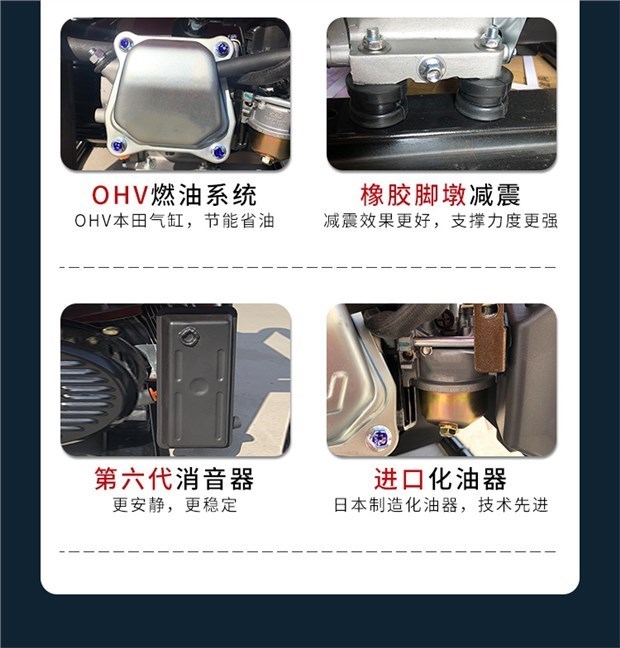 OHV燃油系统
OHV本田气缸，节能省油

橡胶脚墩减震
减震效果更好，支撑力度更强

第六代消音器
更安静，更稳定

进口化油器
日本制造化油器，技术先进