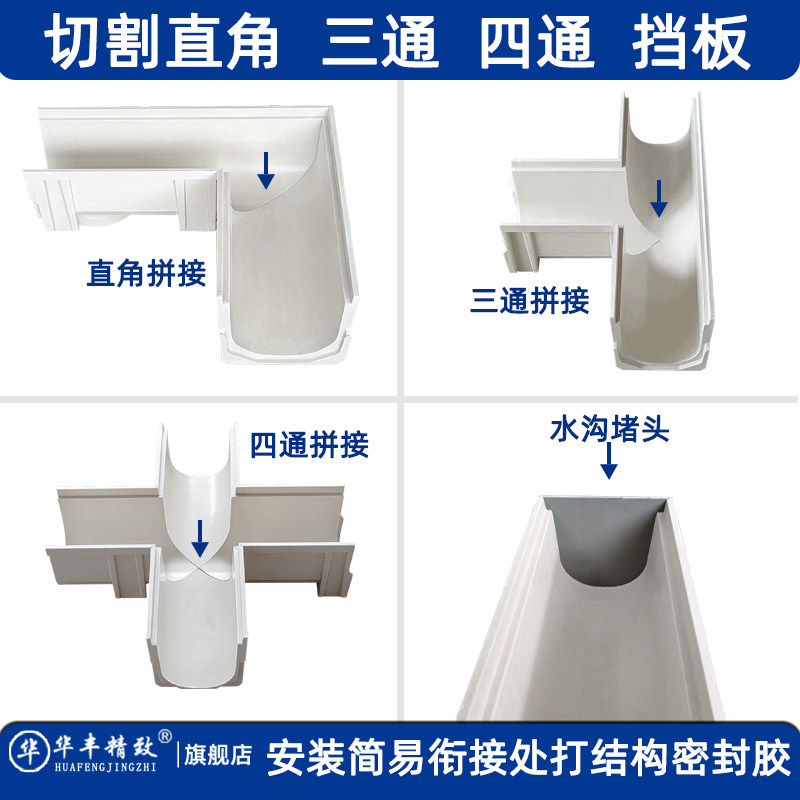 切割直角 三通 四通 挡板

直角拼接

三通拼接

四通拼接

水沟堵头

华 华丰精致®
HUAFENGJINGZHI
旗舰店

安装简易衔接处打结构密封胶