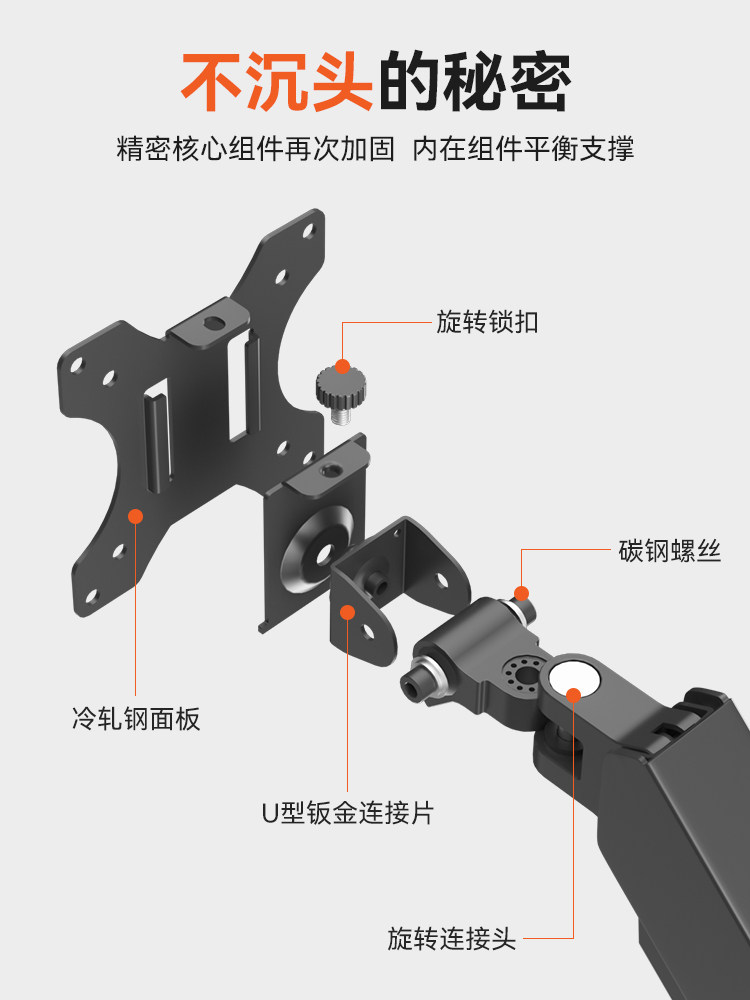 不沉头的秘密

精密核心组件再次加固 内在组件平衡支撑

旋转锁扣

碳钢螺丝

冷轧钢面板

U型钣金连接片

旋转连接头