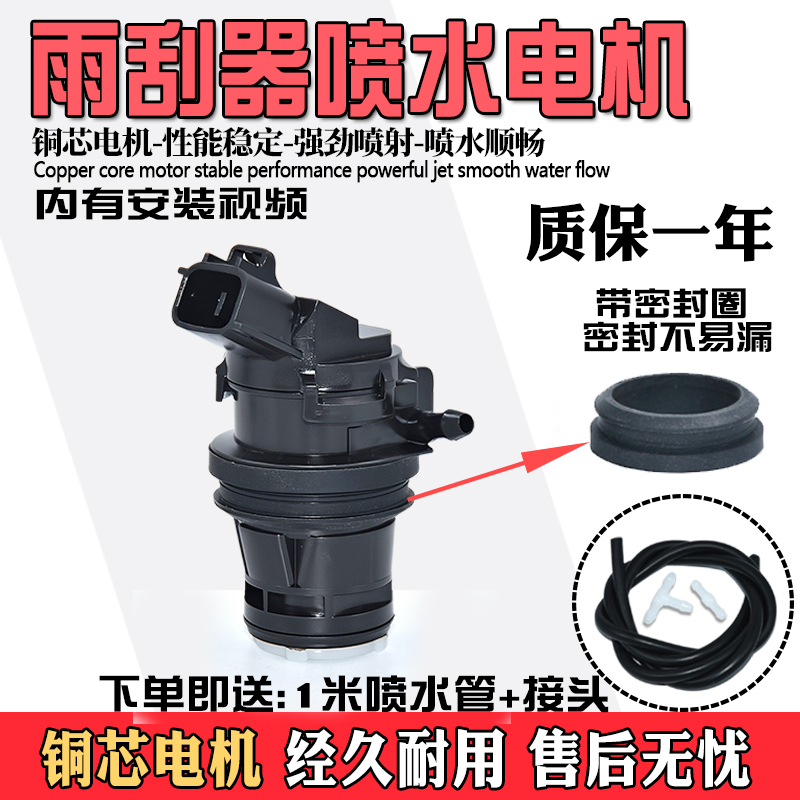 雨刮器喷水电机

铜芯电机-性能稳定-强劲喷射-喷水顺畅
Copper core motor stable performance powerful jet smooth water flow

内有安装视频

质保一年

带密封圈
密封不易漏

下单即送：1米喷水管+接头

铜芯电机 经久耐用 售后无忧