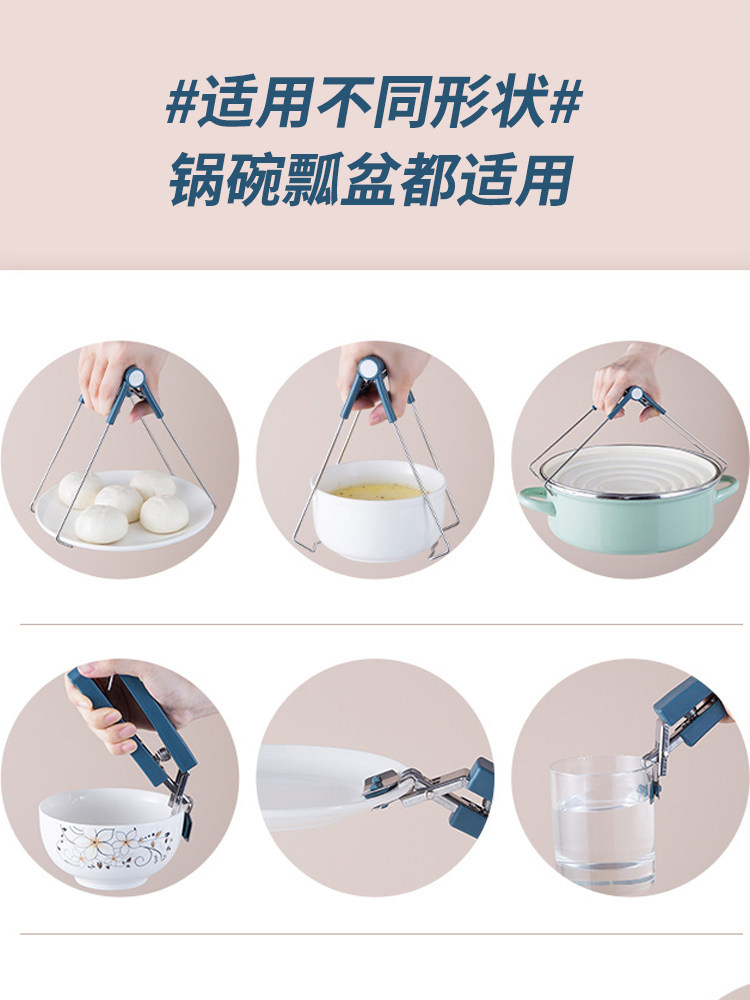 #适用不同形状#
锅碗瓢盆都适用