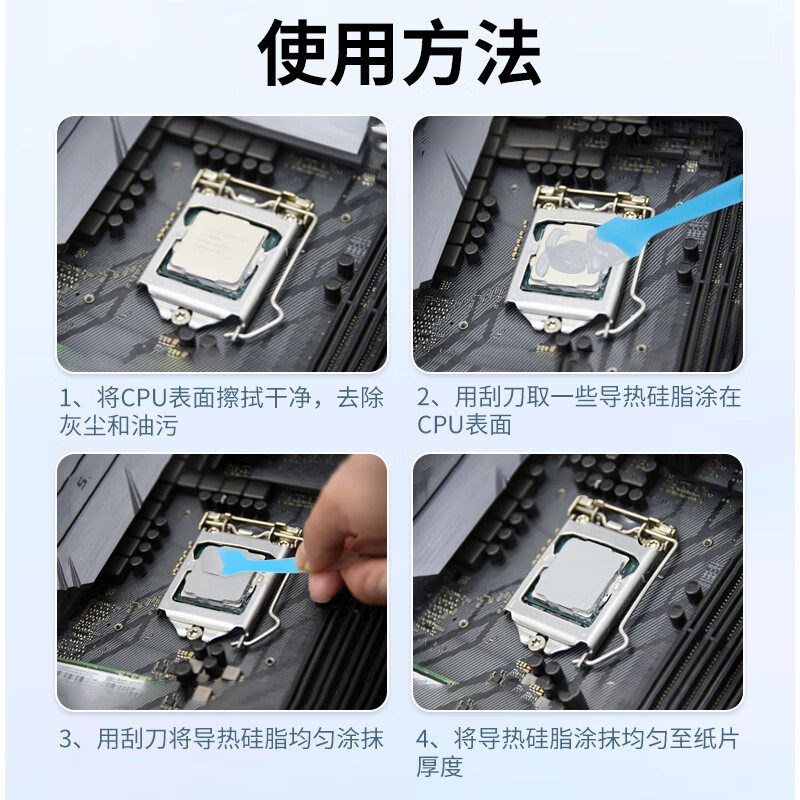 使用方法

1、将CPU表面擦拭干净，去除灰尘和油污

2、用刮刀取一些导热硅脂涂在CPU表面

3、用刮刀将导热硅脂均匀涂抹

4、将导热硅脂涂抹均匀至纸片厚度