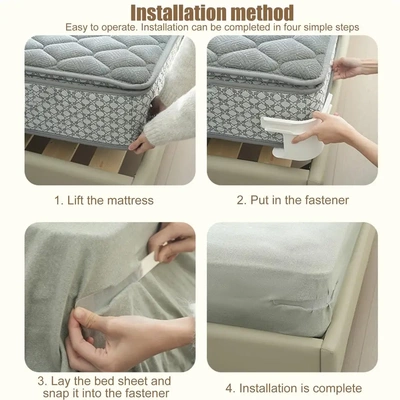 Installation method

Easy to operate. Installation can be completed in four simple steps

1. Lift the mattress

2. Put in the fastener

3. Lay the bed sheet and snap it into the fastener

4. Installation is complete