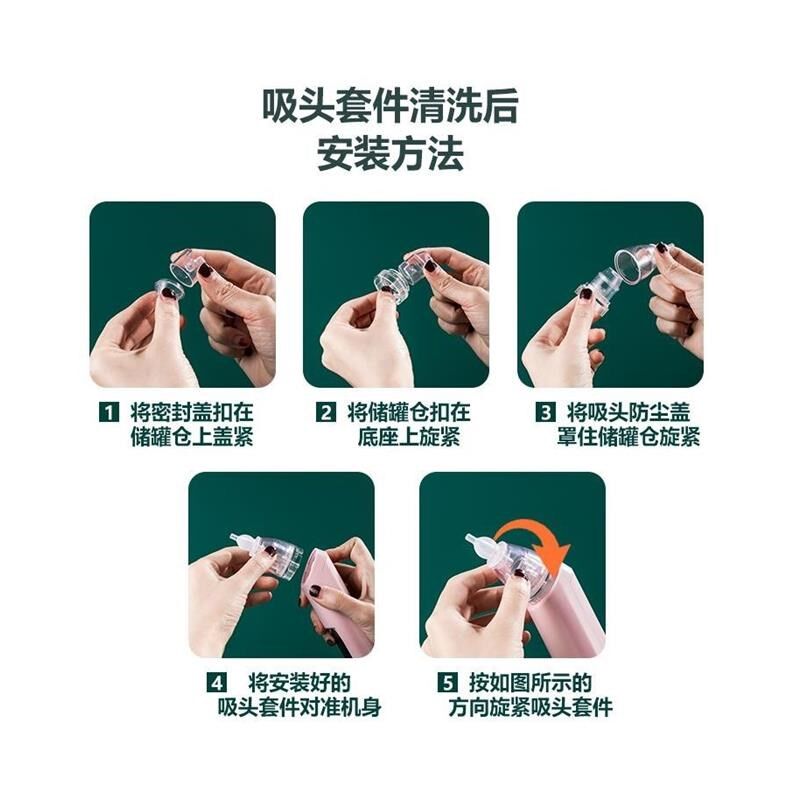 吸头套件清洗后
安装方法

1 将密封盖扣在储罐仓上盖紧

2 将储罐仓扣在底座上旋紧

3 将吸头防尘盖罩住储罐仓旋紧

4 将安装好的吸头套件对准机身

5 按如图所示的方向旋紧吸头套件