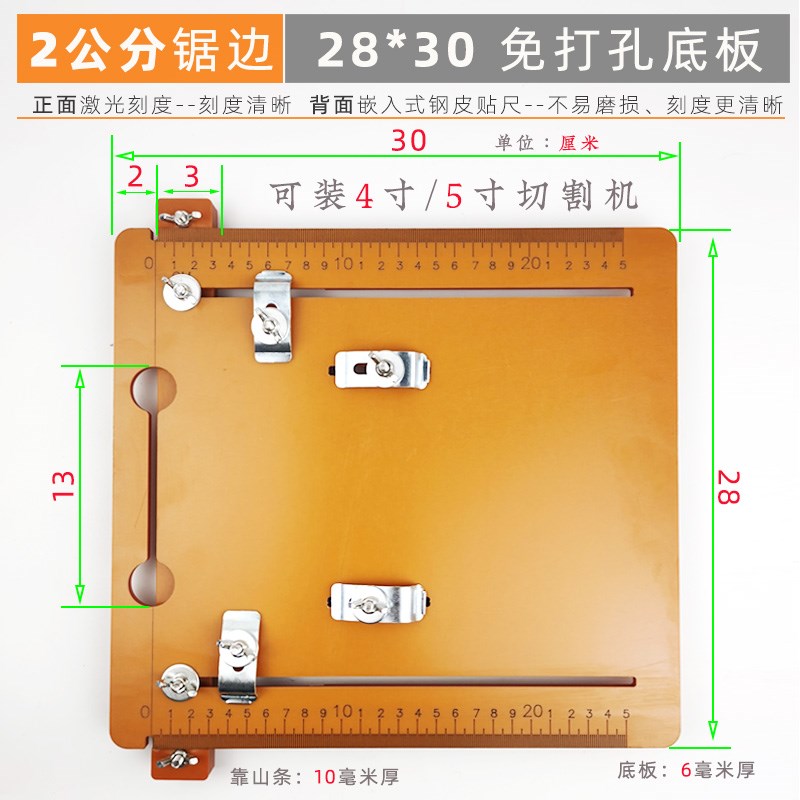 2公分锯边 28*30 免打孔底板

正面激光刻度--刻度清晰 背面嵌入式钢皮贴尺--不易磨损、刻度更清晰

30 单位：厘米

2 3

可装4寸/5寸切割机

0 1 2 3 4 5 6 7 8 9 10 1 2 3 4 5 6 7 8 9 20 1 2 3 4 5

13

28

0 1 2 3 4 5 6 7 8 9 10 1 2 3 4 5 6 7 8 9 20 1 2 3 4 5

靠山条：10毫米厚

底板：6毫米厚