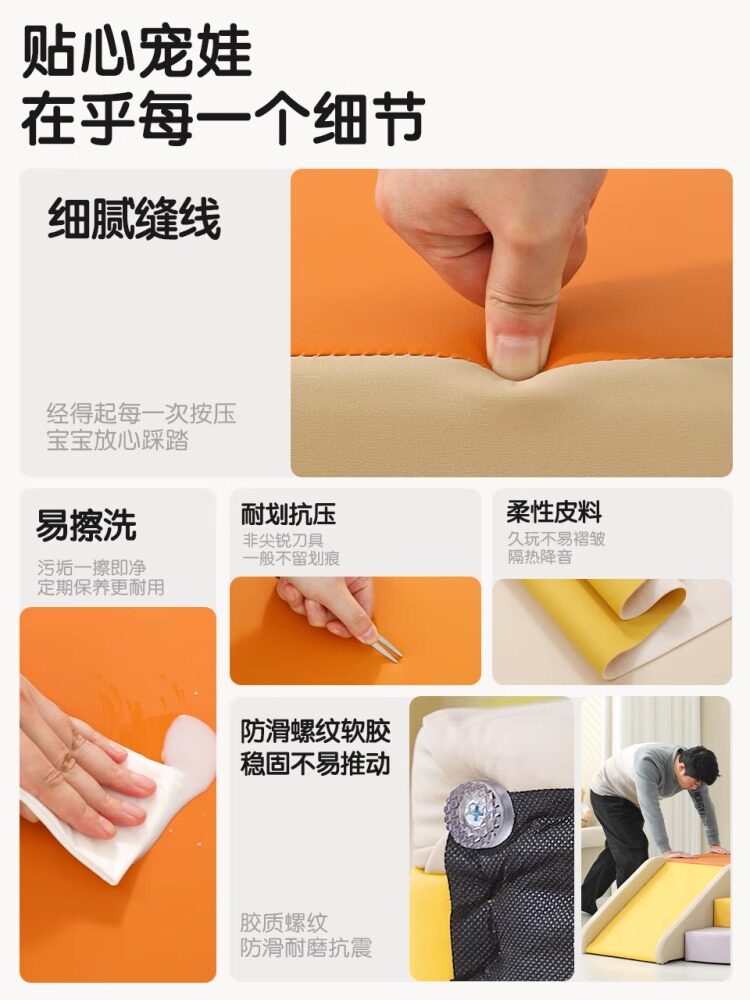 贴心宠娃
在乎每一个细节

细腻缝线

经得起每一次按压
宝宝放心踩踏

易擦洗
污垢一擦即净
定期保养更耐用

耐划抗压
非尖锐刀具
一般不留划痕

柔性皮料
久玩不易褶皱
隔热降音

防滑螺纹软胶
稳固不易推动

胶质螺纹
防滑耐磨抗震