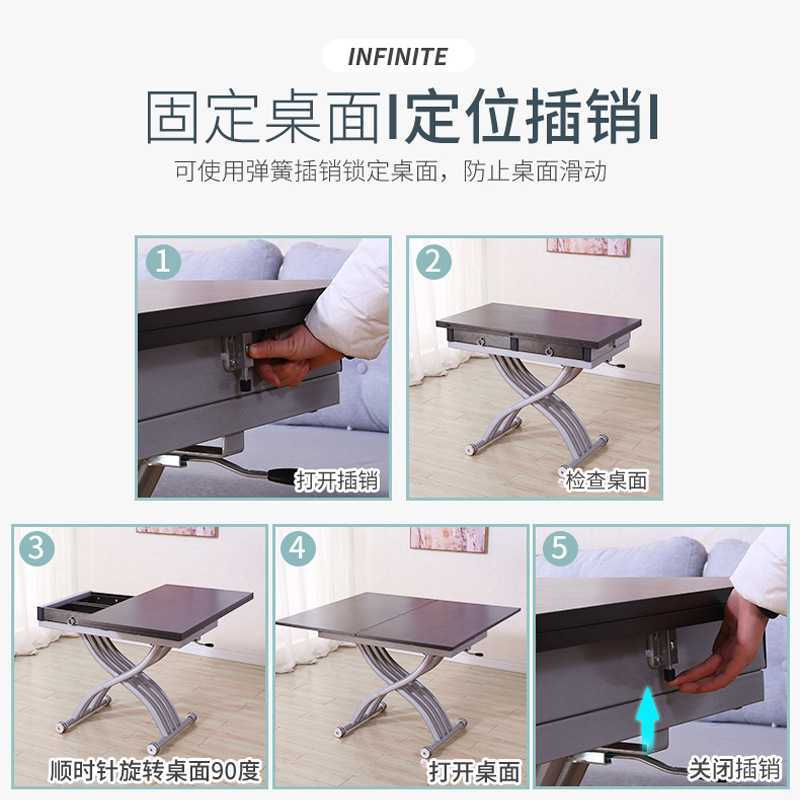 INFINITE

固定桌面I定位插销I

可使用弹簧插销锁定桌面，防止桌面滑动

1
打开插销

2
检查桌面

3
顺时针旋转桌面90度

4
打开桌面

5
关闭插销