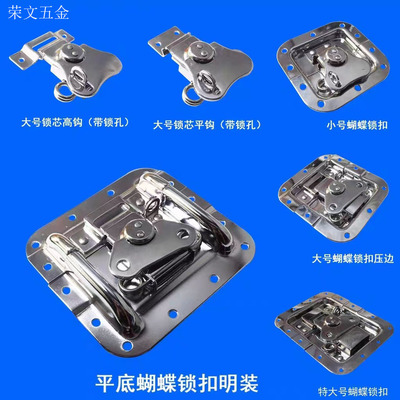 荣文五金

大号锁芯高钩（带锁孔）

大号锁芯平钩（带锁孔）

小号蝴蝶锁扣

大号蝴蝶锁扣压边

平底蝴蝶锁扣明装

特大号蝴蝶锁扣