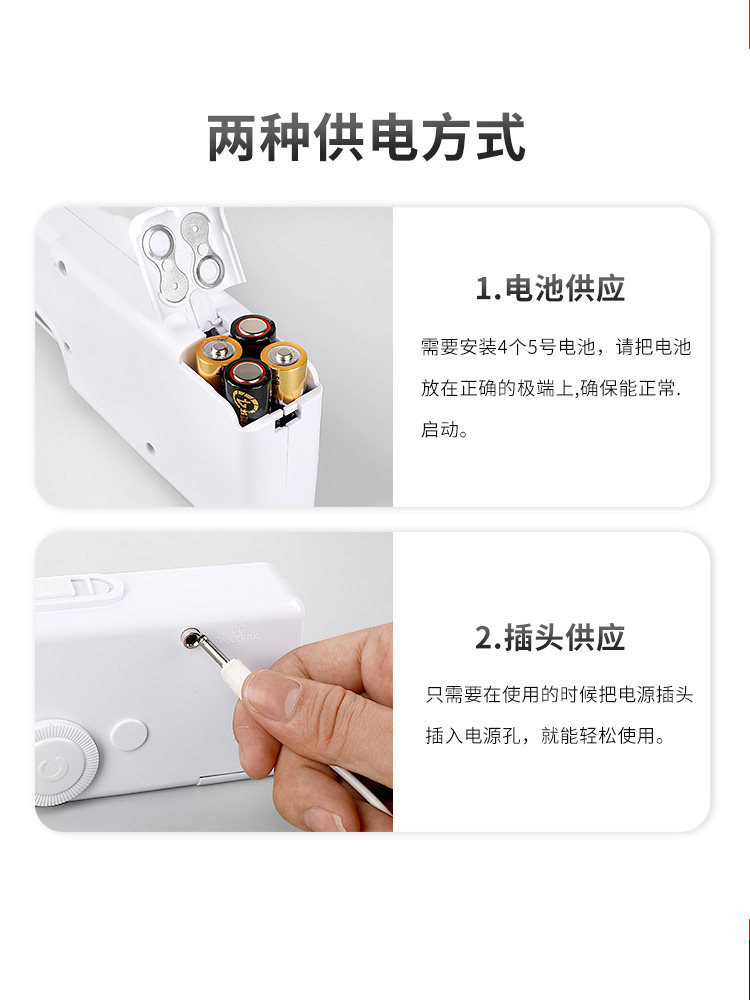 两种供电方式

1.电池供应

需要安装4个5号电池，请把电池放在正确的极端上,确保能正常.启动。

2.插头供应

只需要在使用的时候把电源插头插入电源孔，就能轻松使用。