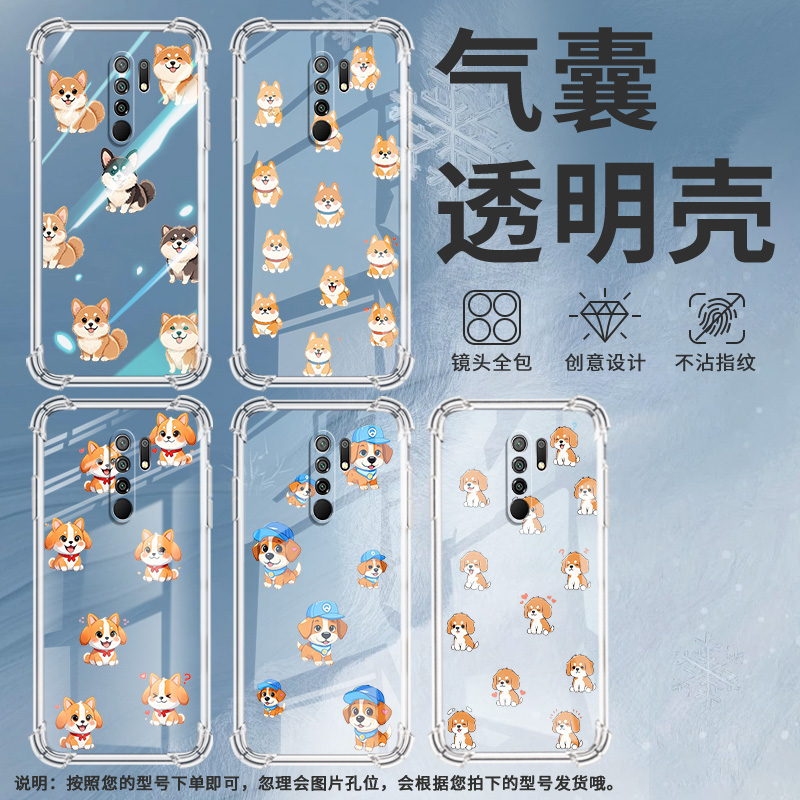 气囊
透明壳

镜头全包
创意设计
不沾指纹

说明：按照您的型号下单即可，忽理会图片孔位，会根据您拍下的型号发货哦。