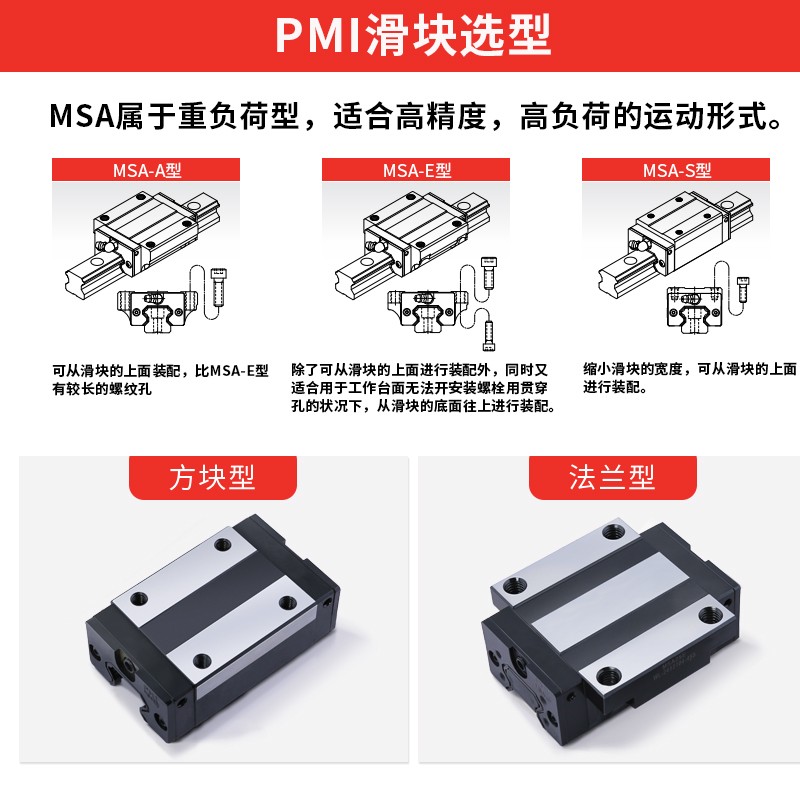 PMI滑块选型

MSA属于重负荷型，适合高精度，高负荷的运动形式。

MSA-A型

可从滑块的上面装配，比MSA-E型有较长的螺纹孔

MSA-E型

除了可从滑块的上面进行装配外，同时又适合用于工作台面无法开安装螺栓用贯穿孔的状况下，从滑块的底面往上进行装配。

MSA-S型

缩小滑块的宽度，可从滑块的上面进行装配。

方块型

法兰型