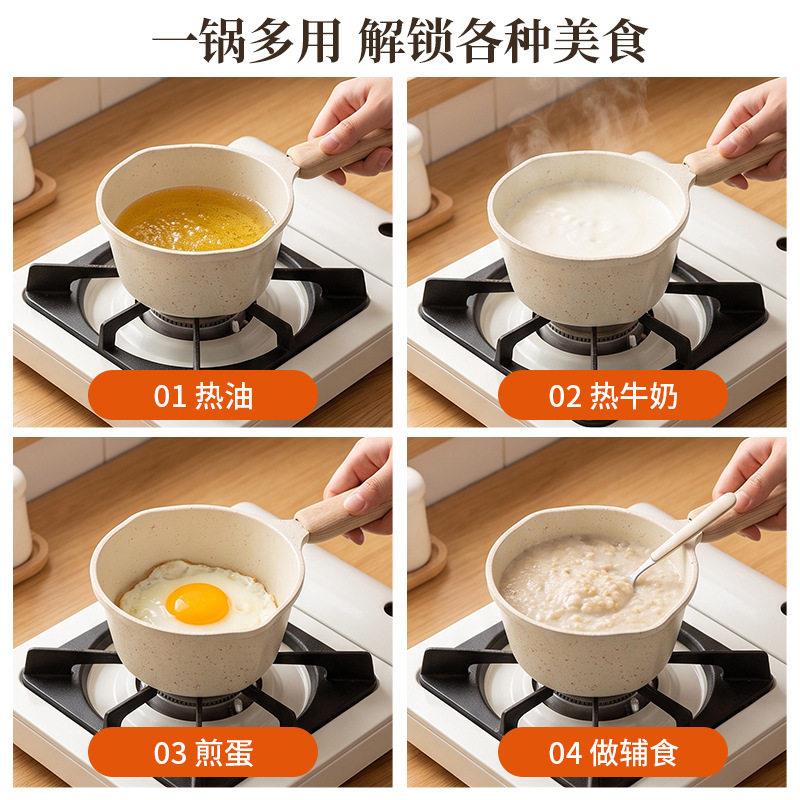 一锅多用 解锁各种美食

01 热油

02 热牛奶

03 煎蛋

04 做辅食