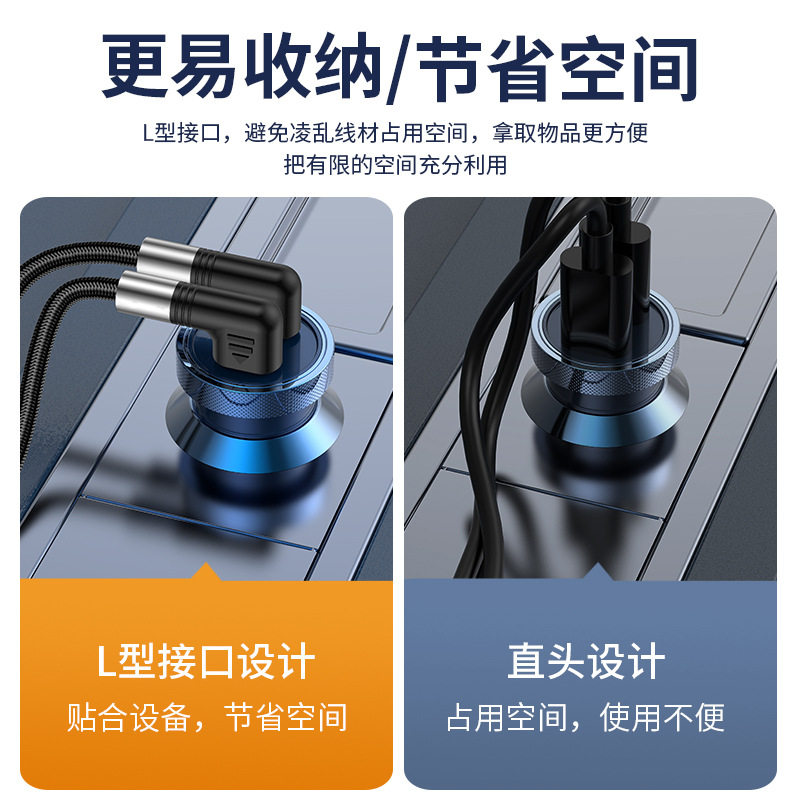 更易收纳/节省空间

L型接口，避免凌乱线材占用空间，拿取物品更方便
把有限的空间充分利用

L型接口设计
贴合设备，节省空间

直头设计
占用空间，使用不便