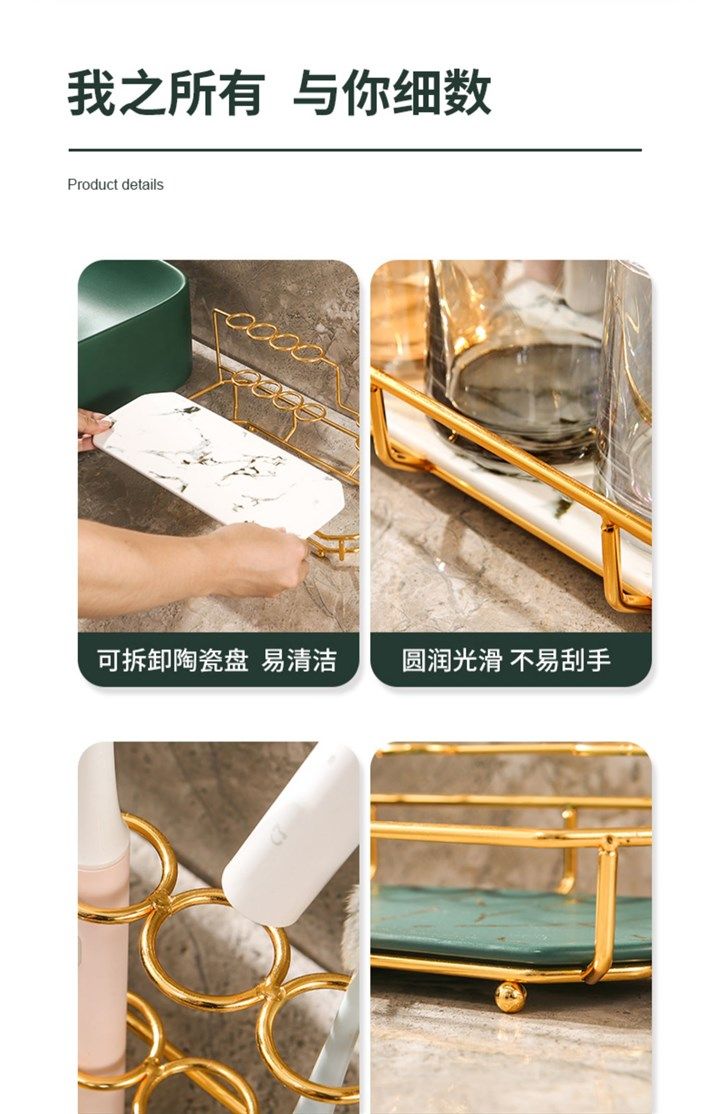 我之所有 与你细数

Product details

可拆卸陶瓷盘 易清洁

圆润光滑 不易刮手