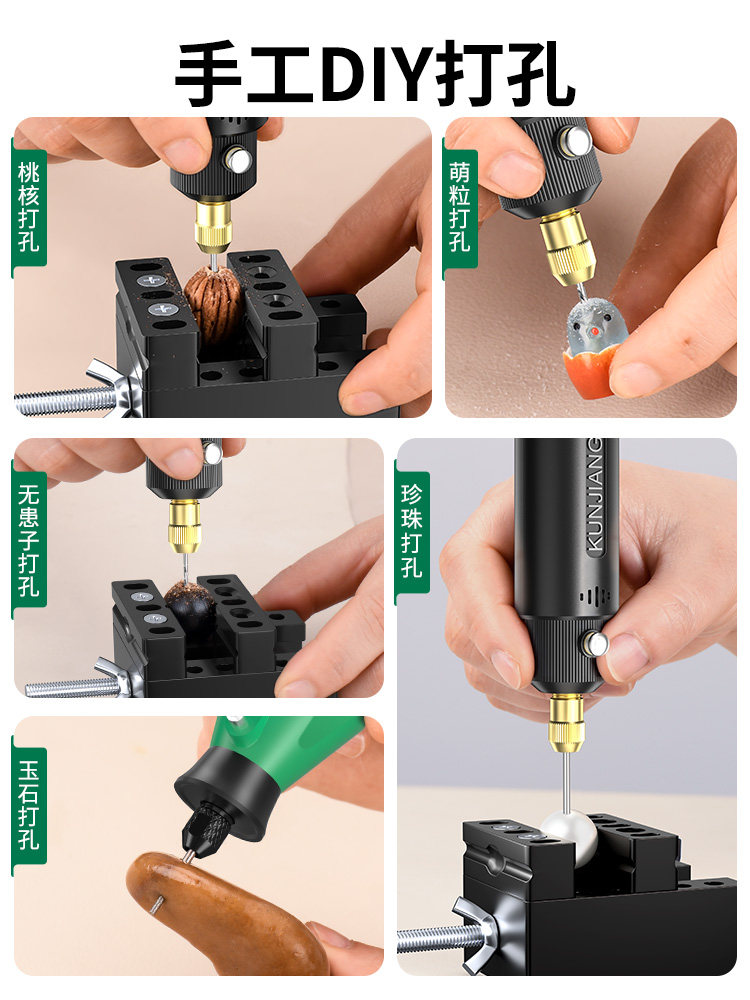 手工DIY打孔

桃核打孔

萌粒打孔

无患子打孔

珍珠打孔

KUNJIANG

玉石打孔