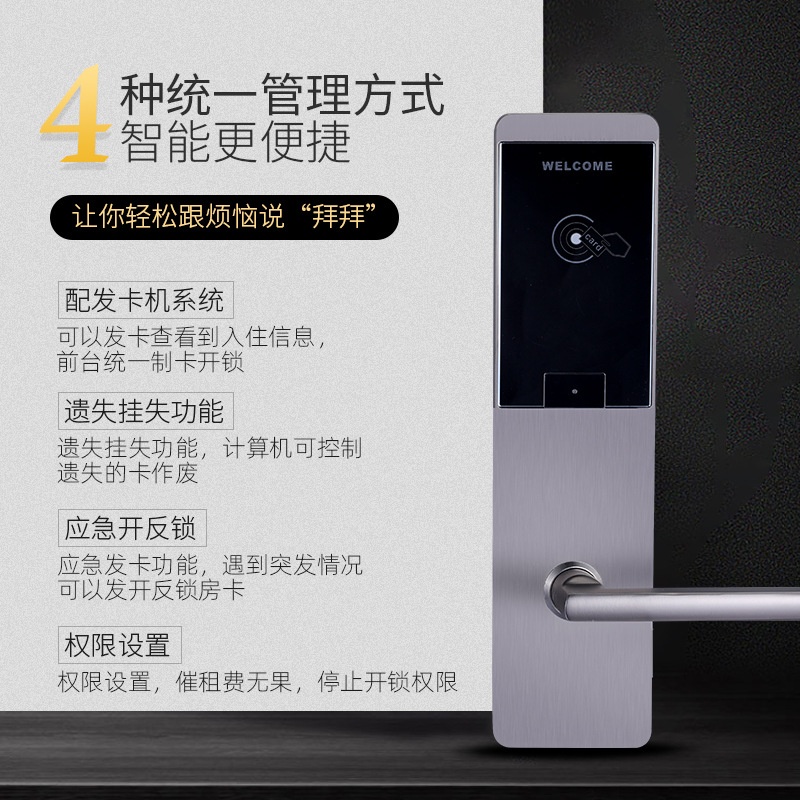 4 种统一管理方式
智能更便捷

让你轻松跟烦恼说“拜拜”

配发卡机系统
可以发卡查看到入住信息，前台统一制卡开锁

遗失挂失功能
遗失挂失功能，计算机可控制遗失的卡作废

应急开反锁
应急发卡功能，遇到突发情况可以发开反锁房卡

权限设置
权限设置，催租费无果，停止开锁权限

WELCOME

card