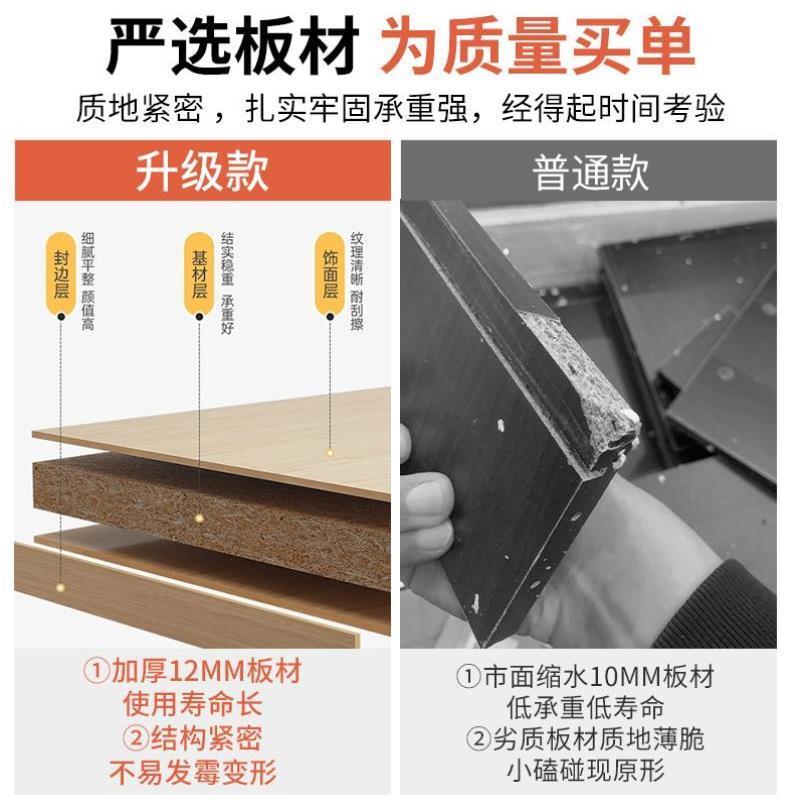 严选板材 为质量买单

质地紧密，扎实牢固承重强，经得起时间考验

升级款

封边层
细腻平整 颜值高

基材层
结实稳重 承重好

饰面层
纹理清晰 耐刮擦

①加厚12MM板材
使用寿命长
②结构紧密
不易发霉变形

普通款

①市面缩水10MM板材
低承重低寿命
②劣质板材质地薄脆
小磕碰现原形