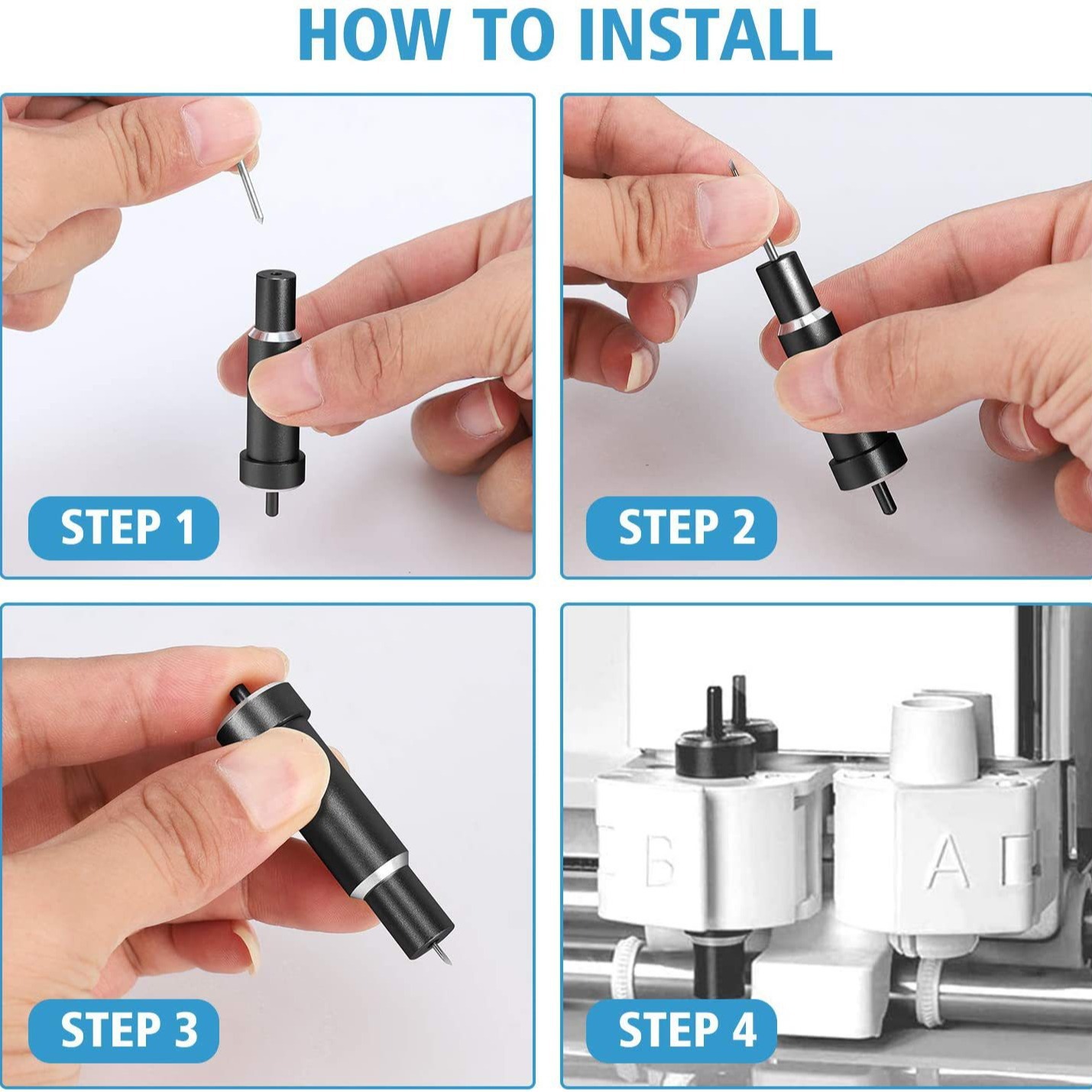 HOW TO INSTALL

STEP 1

STEP 2

STEP 3

B

A

STEP 4