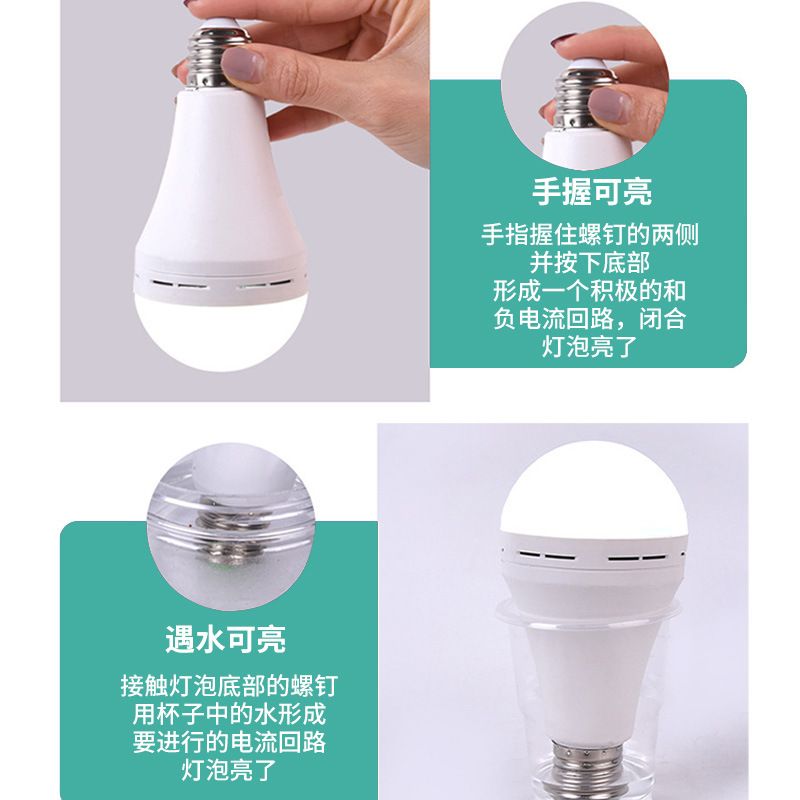 手握可亮

手指握住螺钉的两侧
并按下底部
形成一个积极的和
负电流回路，闭合
灯泡亮了

遇水可亮

接触灯泡底部的螺钉
用杯子中的水形成
要进行的电流回路
灯泡亮了