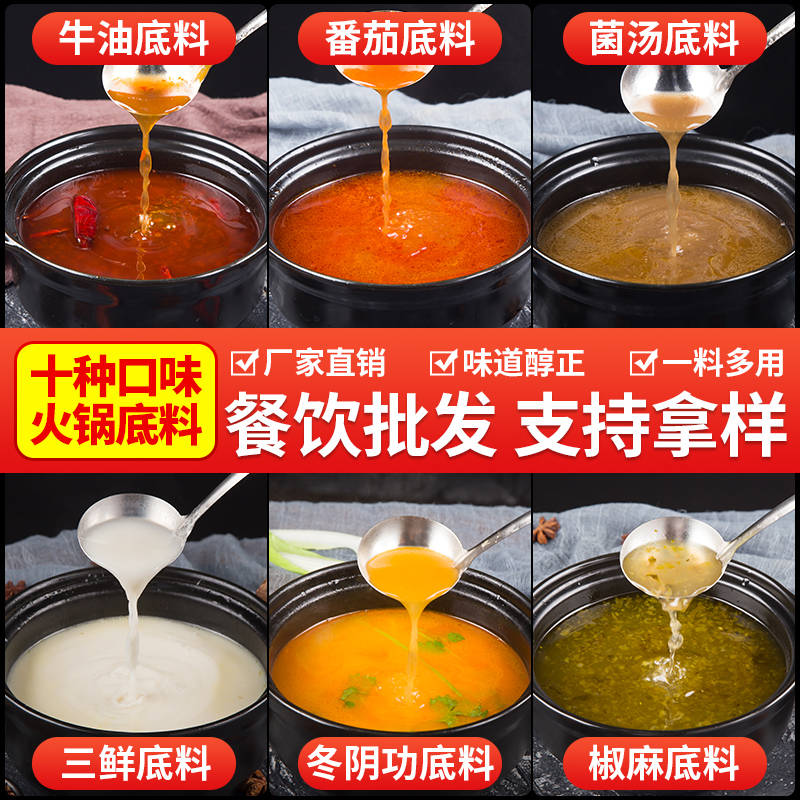 牛油底料

番茄底料

菌汤底料

十种口味
火锅底料

☑厂家直销 ☑味道醇正 ☑一料多用

餐饮批发 支持拿样

三鲜底料

冬阴功底料

椒麻底料