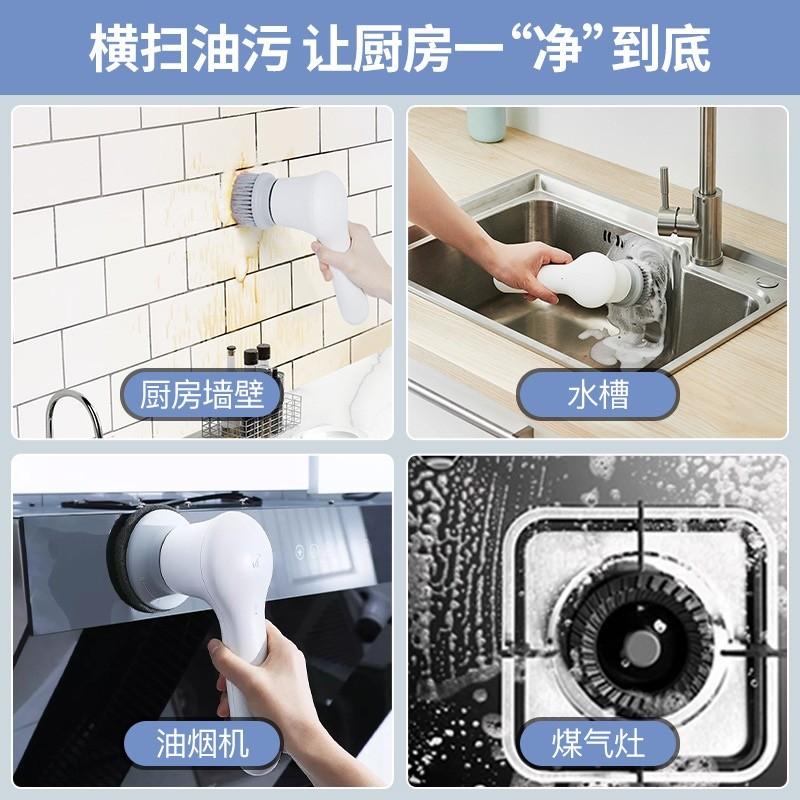 横扫油污 让厨房一“净”到底

厨房墙壁

水槽

油烟机

煤气灶