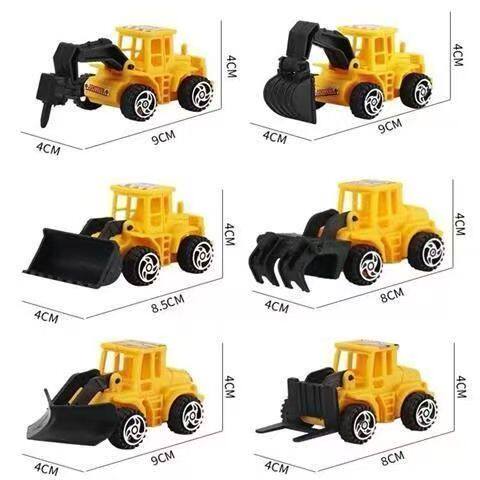 4CM
4CM
9CM

4CM
4CM
9CM

4CM
4CM
8.5CM

4CM
4CM
8CM

4CM
4CM
9CM

4CM
4CM
8CM