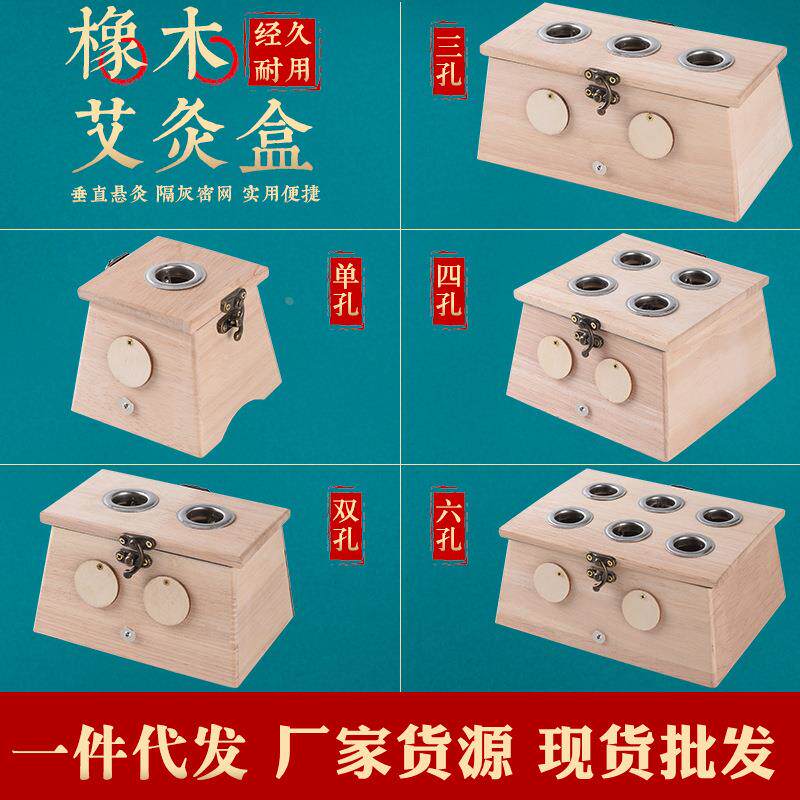 橡木 经久耐用
艾灸盒
垂直悬灸 隔灰密网 实用便捷

三孔

单孔

四孔

双孔

六孔

一件代发 厂家货源 现货批发