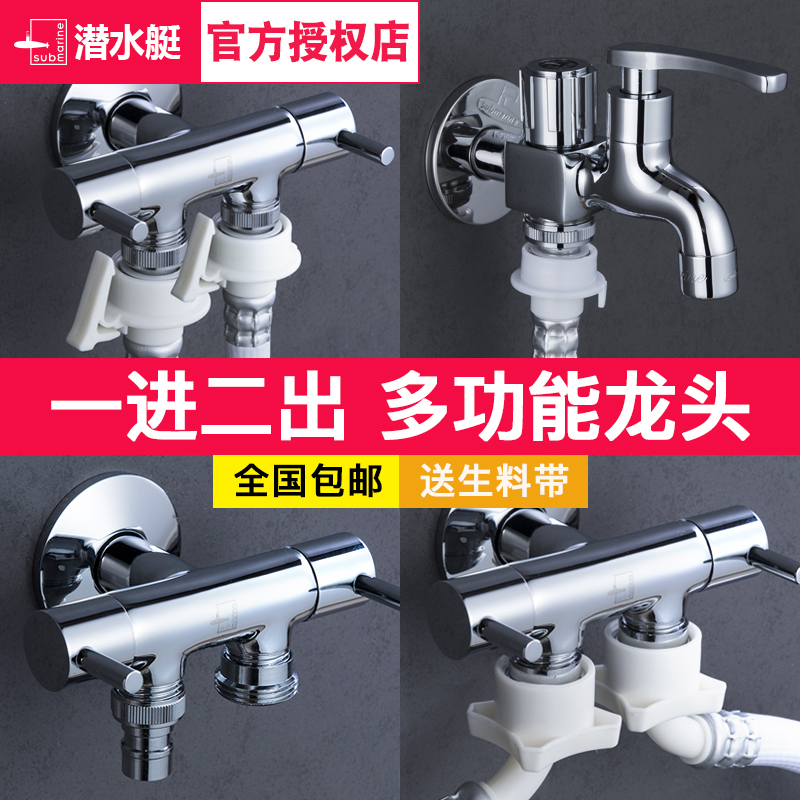 submarine 潜水艇 官方授权店

一进二出 多功能龙头

全国包邮 送生料带