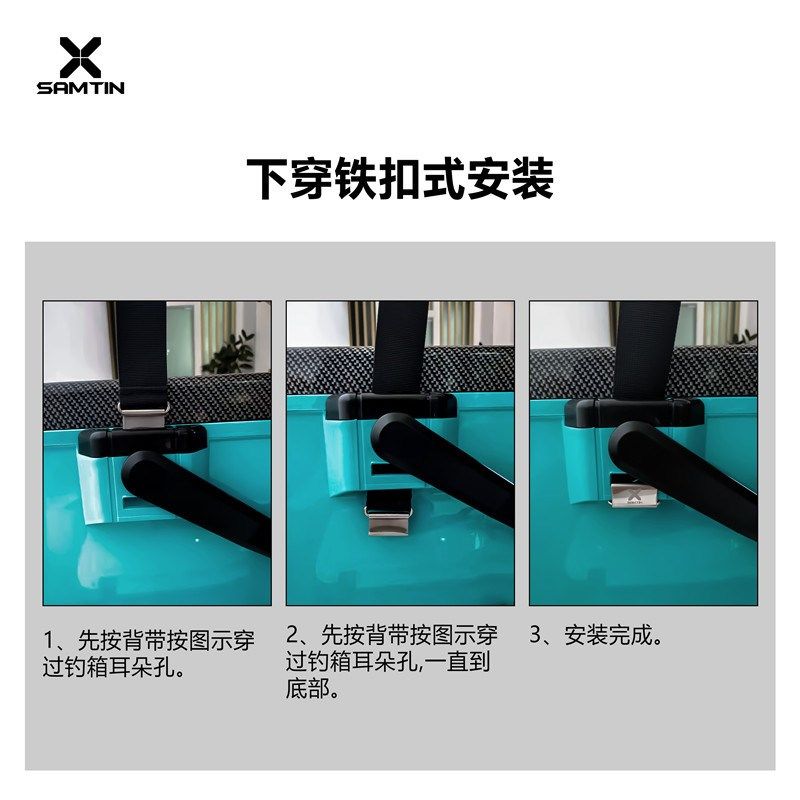 SAMTIN

下穿铁扣式安装

1、先按背带按图示穿过钓箱耳朵孔。

2、先按背带按图示穿过钓箱耳朵孔,一直到底部。

3、安装完成。