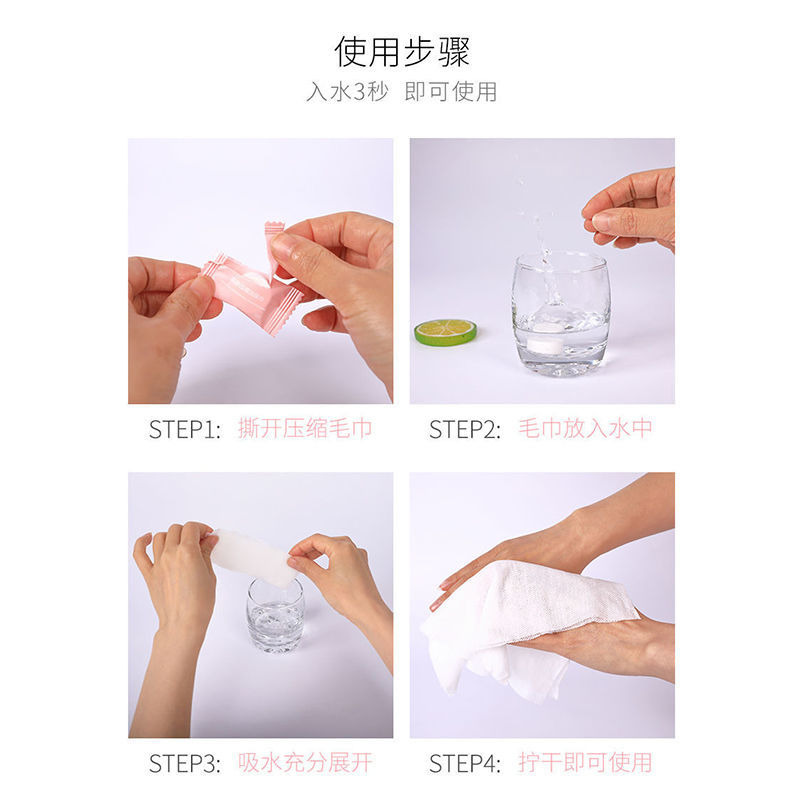 使用步骤

入水3秒 即可使用

STEP1: 撕开压缩毛巾

STEP2: 毛巾放入水中

STEP3: 吸水充分展开

STEP4: 拧干即可使用