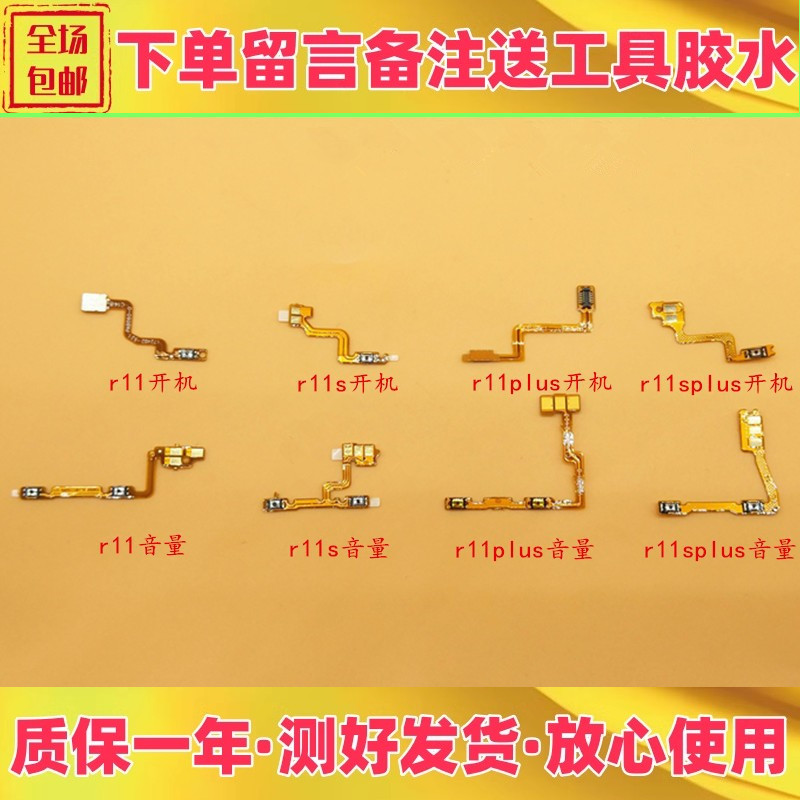 全场包邮

下单留言备注送工具胶水

r11开机

r11s开机

r11plus开机

r11splus开机

r11音量

r11s音量

r11plus音量

r11splus音量

质保一年·测好发货·放心使用