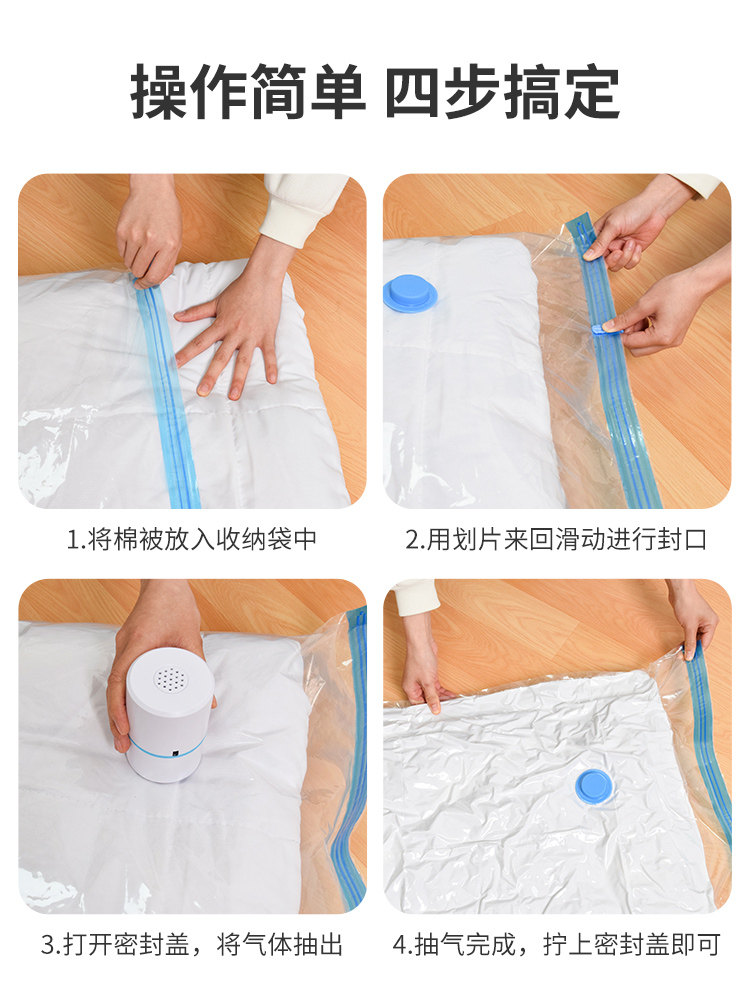 操作简单 四步搞定

1.将棉被放入收纳袋中

2.用划片来回滑动进行封口

3.打开密封盖，将气体抽出

4.抽气完成，拧上密封盖即可