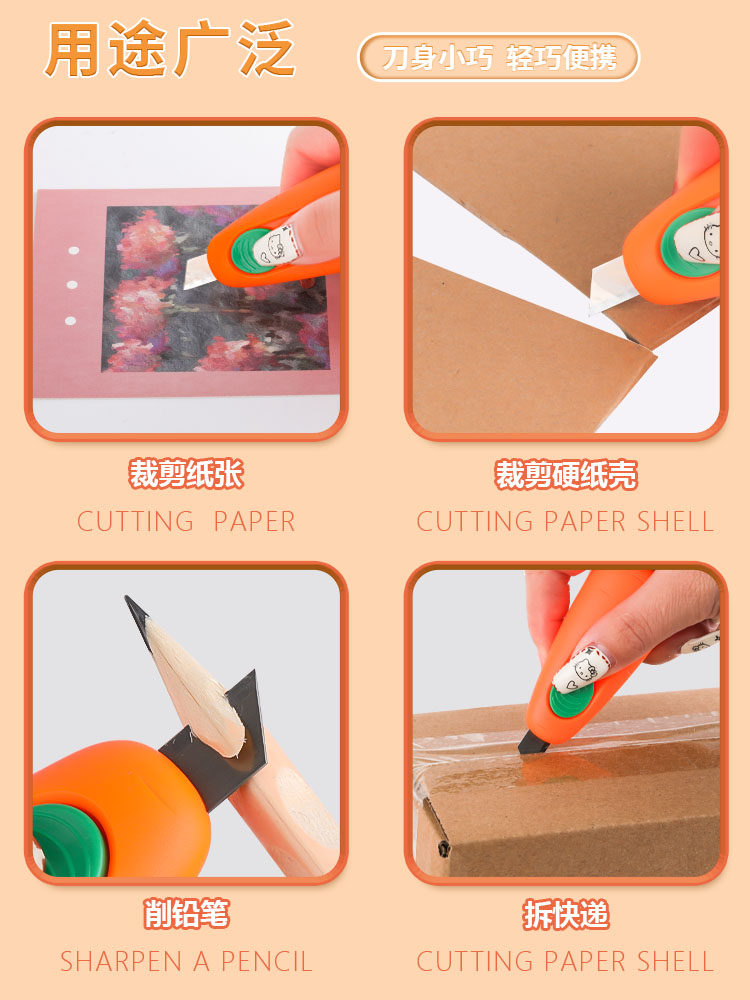 用途广泛

刀身小巧 轻巧便携

裁剪纸张

CUTTING PAPER

裁剪硬纸壳

CUTTING PAPER SHELL

削铅笔

SHARPEN A PENCIL

拆快递

CUTTING PAPER SHELL