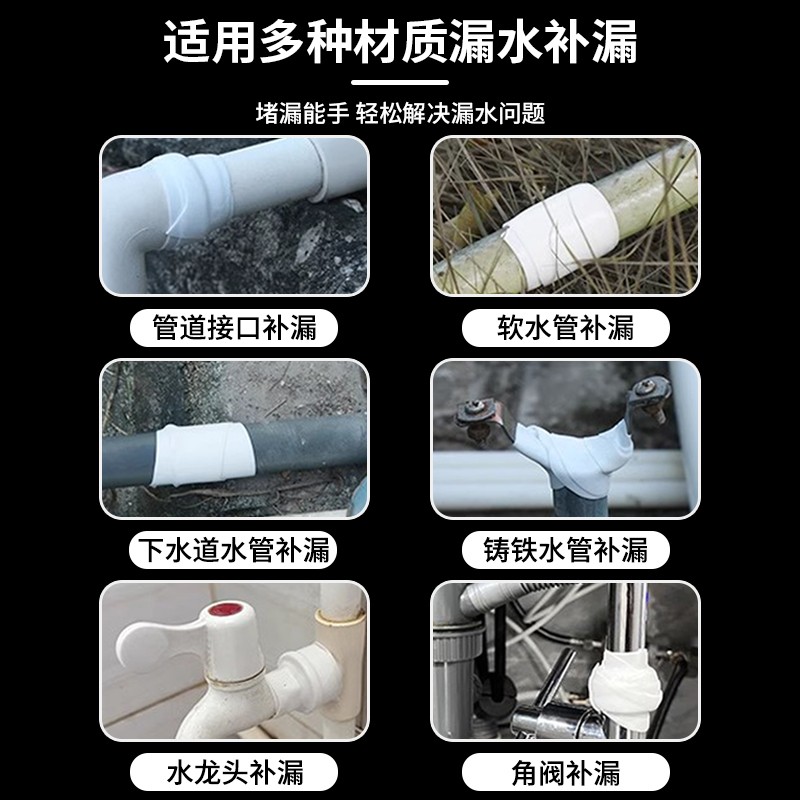 适用多种材质漏水补漏

堵漏能手 轻松解决漏水问题

管道接口补漏

软水管补漏

下水道水管补漏

铸铁水管补漏

水龙头补漏

角阀补漏